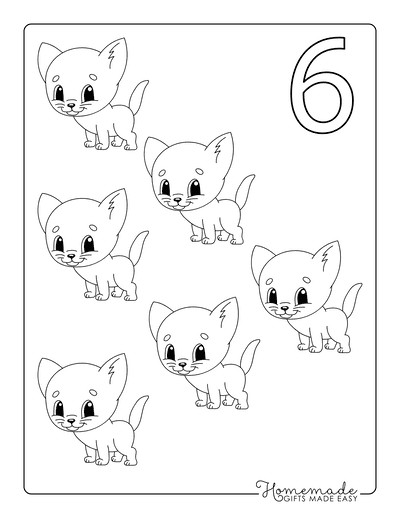 6

Homemade
GIFTS MADE EASY